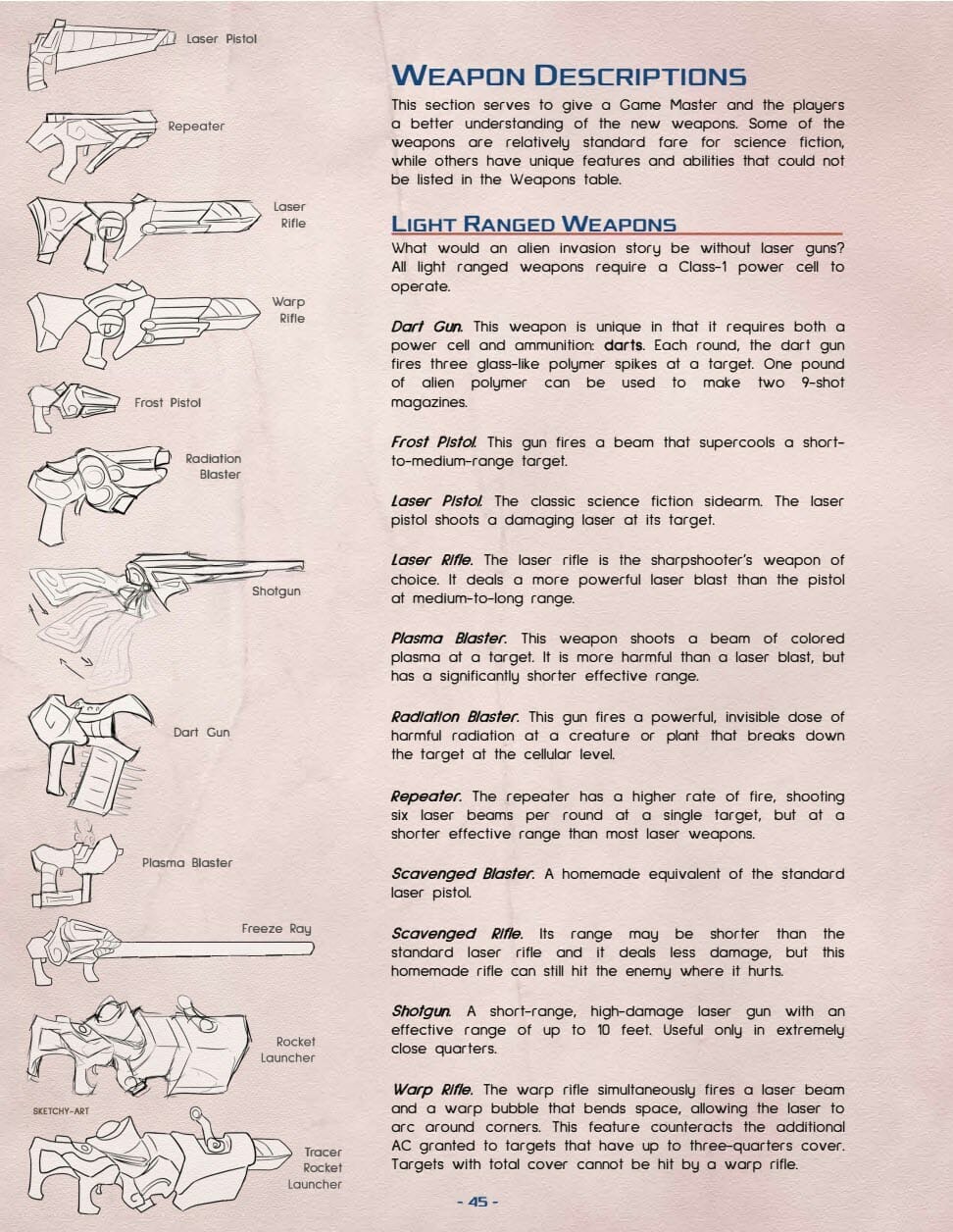 Laser Pistol

Repeater

Laser Rifle

Warp Rifle

Frost Pistol

Radiation Blaster

Shotgun

Dart Gun

Plasma Blaster

Freeze Ray

Rocket Launcher

SKETCHY-ART

Tracer Rocket Launcher

WEAPON DESCRIPTIONS

This section serves to give a Game Master and the players a better understanding of the new weapons. Some of the weapons are relatively standard fare for science fiction, while others have unique features and abilities that could not be listed in the Weapons table.

LIGHT RANGED WEAPONS

What would an alien invasion story be without laser guns? All light ranged weapons require a Class-1 power cell to operate.

Dart Gun. This weapon is unique in that it requires both a power cell and ammunition: darts. Each round, the dart gun fires three glass-like polymer spikes at a target. One pound of alien polymer can be used to make two 9-shot magazines.

Frost Pistol. This gun fires a beam that supercools a short-to-medium-range target.

Laser Pistol. The classic science fiction sidearm. The laser pistol shoots a damaging laser at its target.

Laser Rifle. The laser rifle is the sharpshooter's weapon of choice. It deals a more powerful laser blast than the pistol at medium-to-long range.

Plasma Blaster. This weapon shoots a beam of colored plasma at a target. It is more harmful than a laser blast, but has a significantly shorter effective range.

Radiation Blaster. This gun fires a powerful, invisible dose of harmful radiation at a creature or plant that breaks down the target at the cellular level.

Repeater. The repeater has a higher rate of fire, shooting six laser beams per round at a single target, but at a shorter effective range than most laser weapons.

Scavenged Blaster. A homemade equivalent of the standard laser pistol.

Scavenged Rifle. Its range may be shorter than the standard laser rifle and it deals less damage, but this homemade rifle can still hit the enemy where it hurts.

Shotgun. A short-range, high-damage laser gun with an effective range of up to 10 feet. Useful only in extremely close quarters.

Warp Rifle. The warp rifle simultaneously fires a laser beam and a warp bubble that bends space, allowing the laser to arc around corners. This feature counteracts the additional AC granted to targets that have up to three-quarters cover. Targets with total cover cannot be hit by a warp rifle.

- 45 -