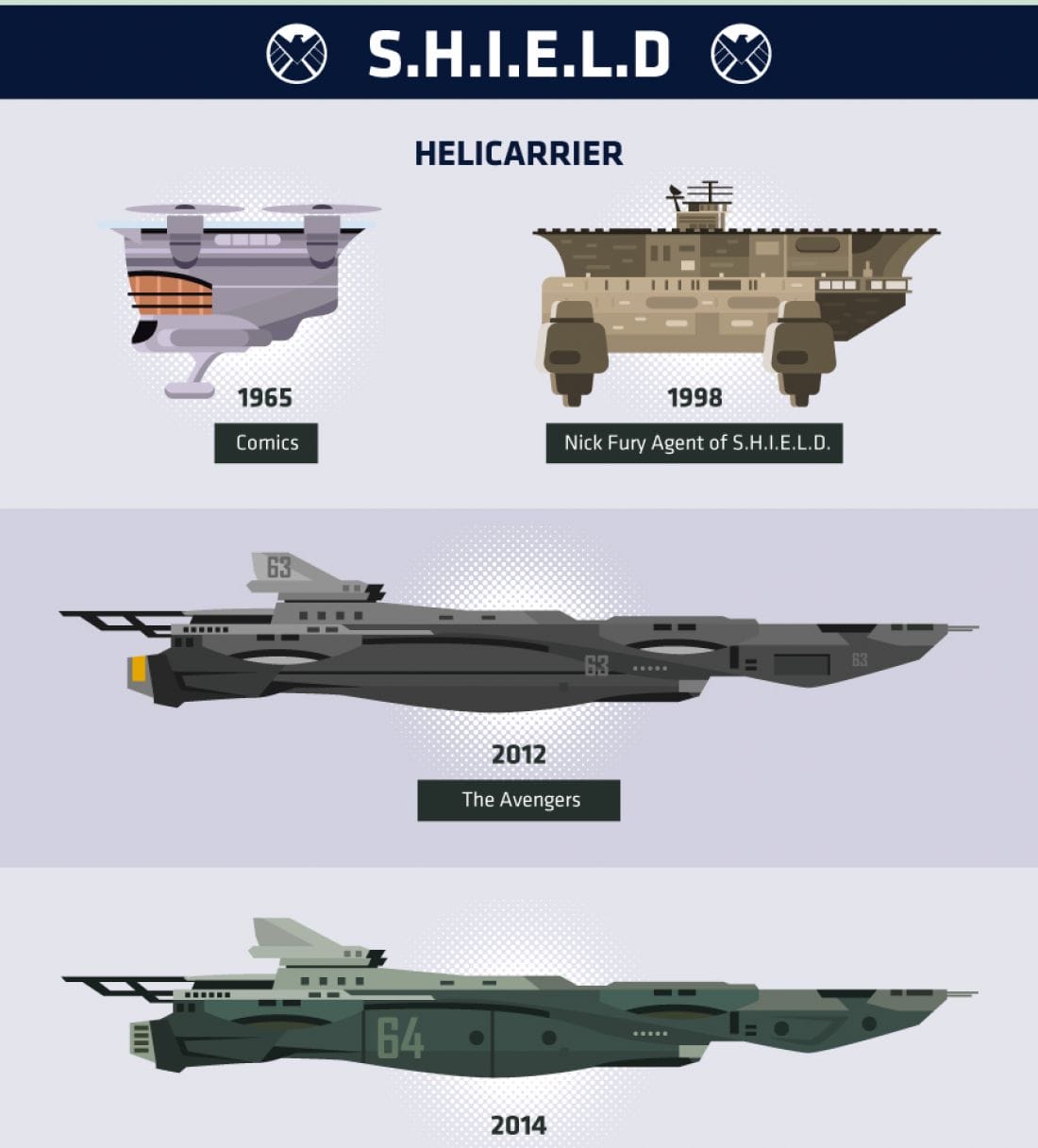 S.H.I.E.L.D

HELICARRIER

1965

Comics

1998

Nick Fury Agent of S.H.I.E.L.D.

63

63

63

2012

The Avengers

64

2014