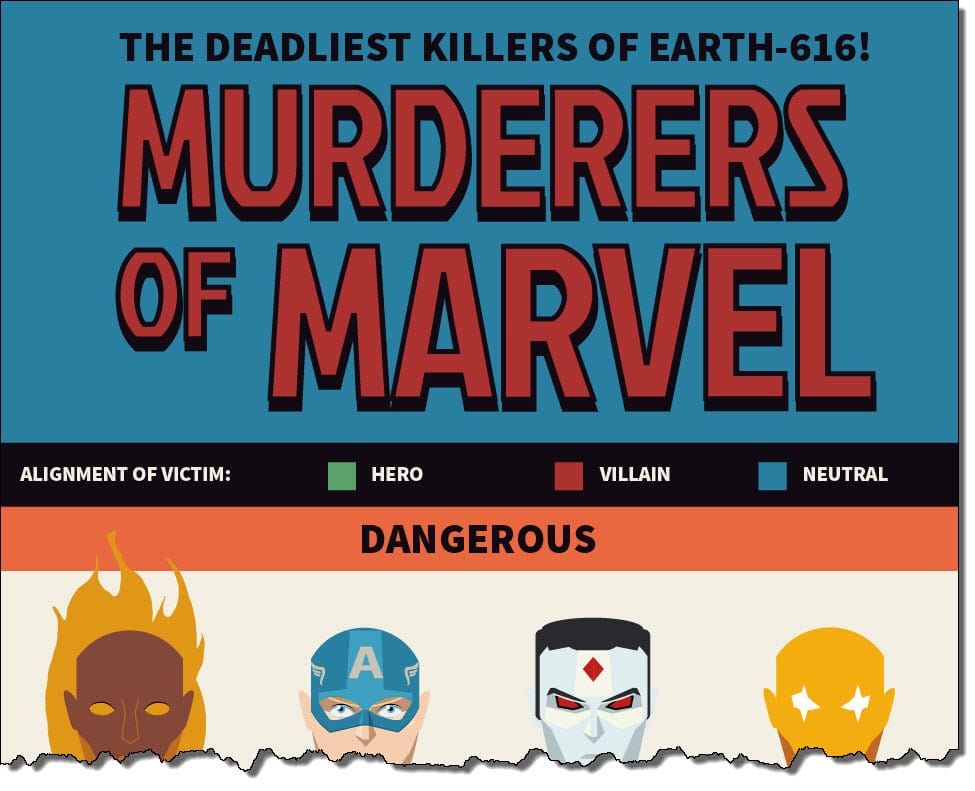 THE DEADLIEST KILLERS OF EARTH-616!

MURDERERS OF MARVEL

ALIGNMENT OF VICTIM: HERO VILLAIN NEUTRAL

DANGEROUS

A